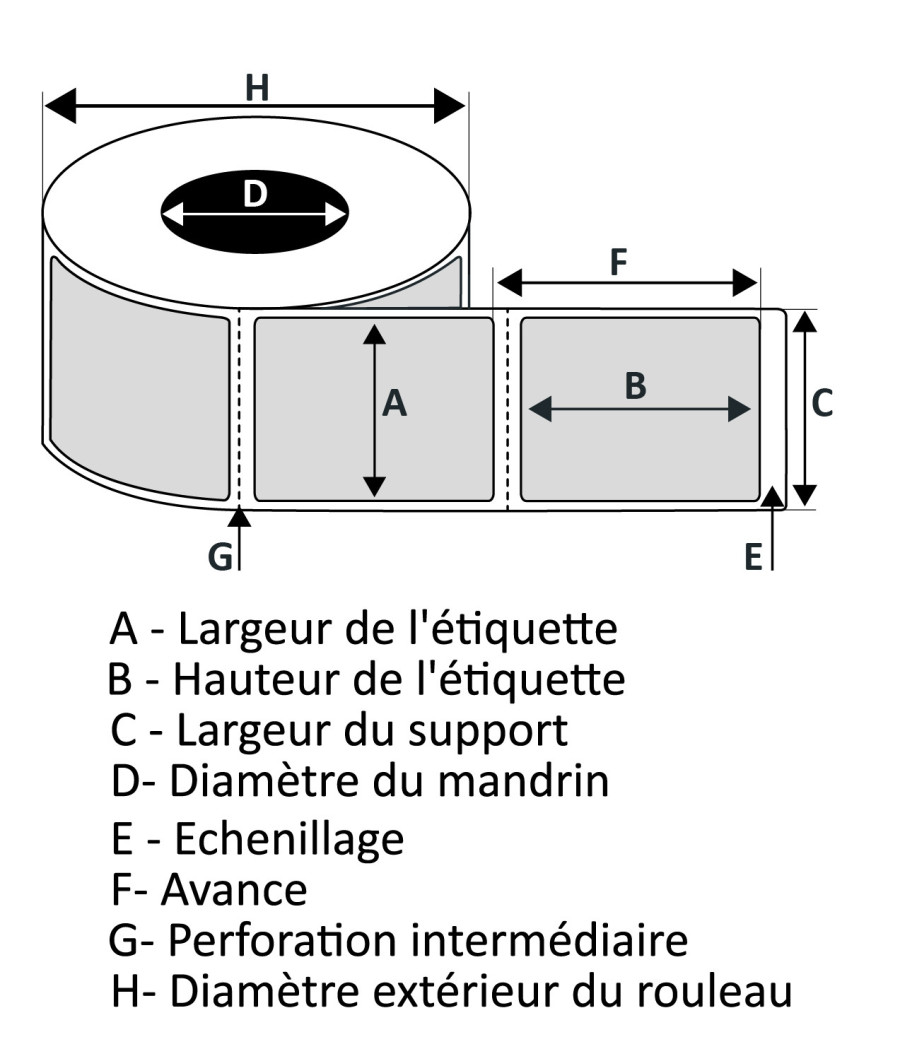 H
D
F
A
B
C
G
E

A - Largeur de l'étiquette
B - Hauteur de l'étiquette
C - Largeur du support
D- Diamètre du mandrin
E - Echenillage
F- Avance
G- Perforation intermédiaire
H- Diamètre extérieur du rouleau