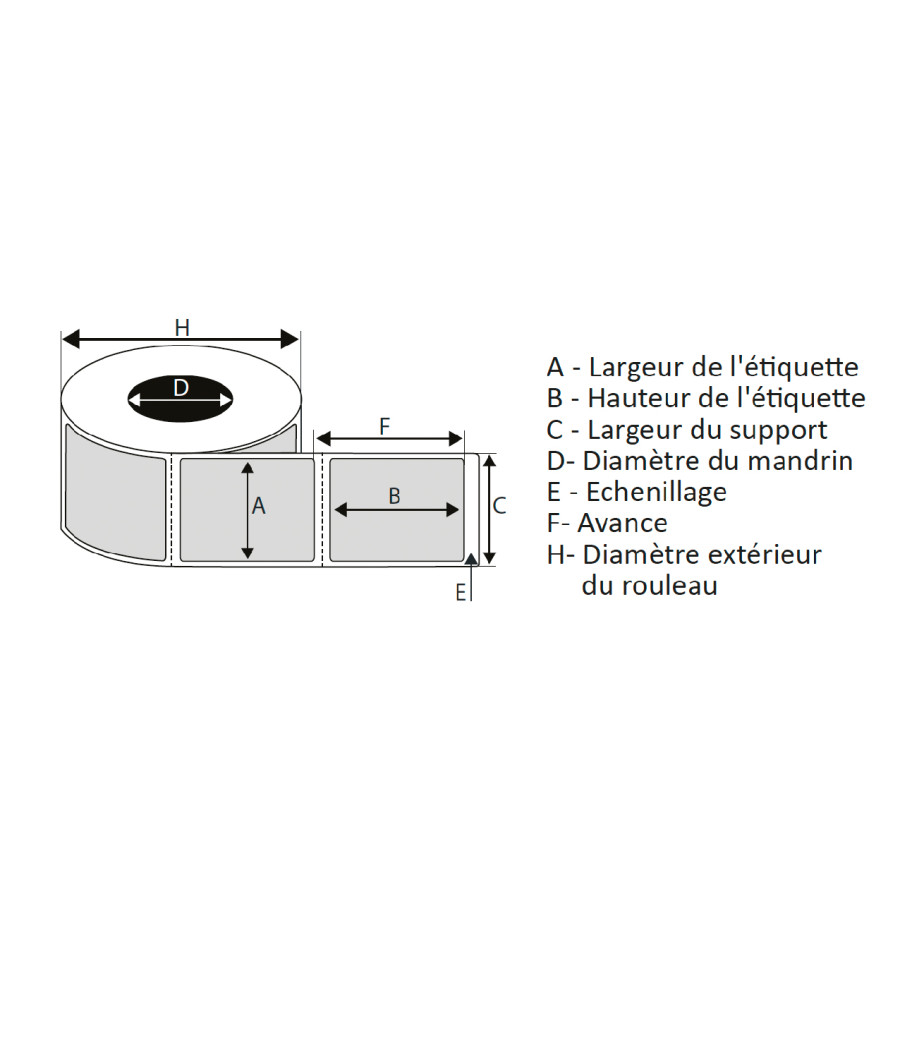 H
D
F
A
B
C
E

A - Largeur de l'étiquette
B - Hauteur de l'étiquette
C - Largeur du support
D- Diamètre du mandrin
E - Echenillage
F- Avance
H- Diamètre extérieur du rouleau